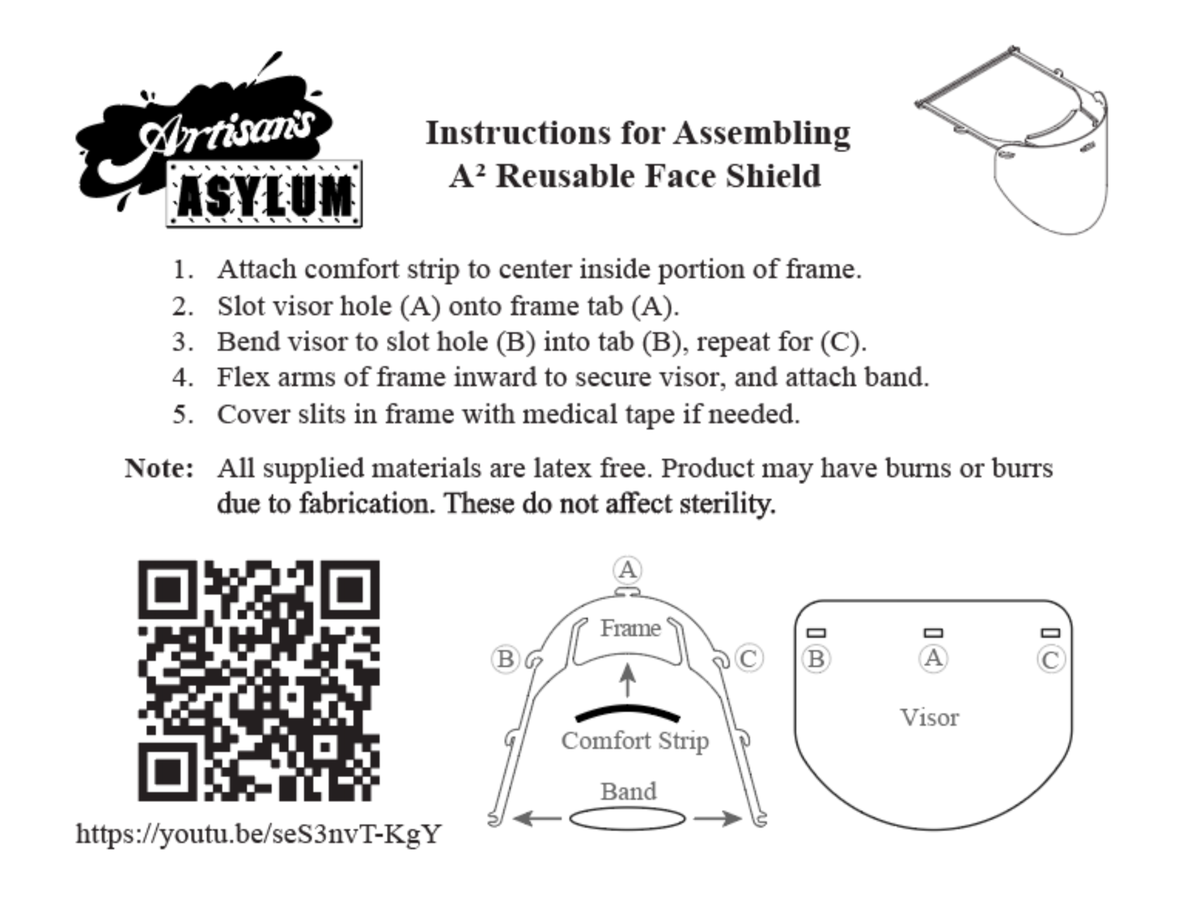 Artisan's ASYLUM

Instructions for Assembling
A² Reusable Face Shield

1. Attach comfort strip to center inside portion of frame.
2. Slot visor hole (A) onto frame tab (A).
3. Bend visor to slot hole (B) into tab (B), repeat for (C).
4. Flex arms of frame inward to secure visor, and attach band.
5. Cover slits in frame with medical tape if needed.

Note: All supplied materials are latex free. Product may have burns or burrs due to fabrication. These do not affect sterility.

https://youtu.be/seS3nvT-KgY

A
Frame
B
C
Comfort Strip
Band

B
A
C
Visor